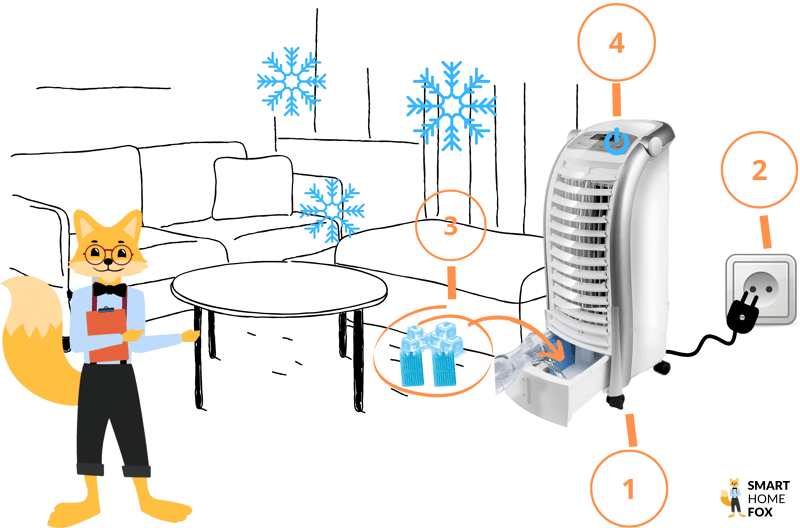 4

2

3

1

SMART
HOME
FOX